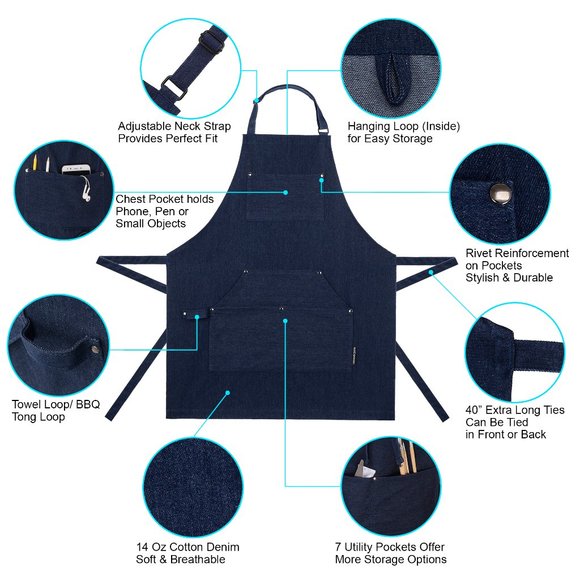 Adjustable Neck Strap
Provides Perfect Fit

Hanging Loop (Inside)
for Easy Storage

Chest Pocket holds
Phone, Pen or
Small Objects

Rivet Reinforcement
on Pockets
Stylish & Durable

Towel Loop/ BBQ
Tong Loop

40" Extra Long Ties
Can Be Tied
in Front or Back

14 Oz Cotton Denim
Soft & Breathable

7 Utility Pockets Offer
More Storage Options